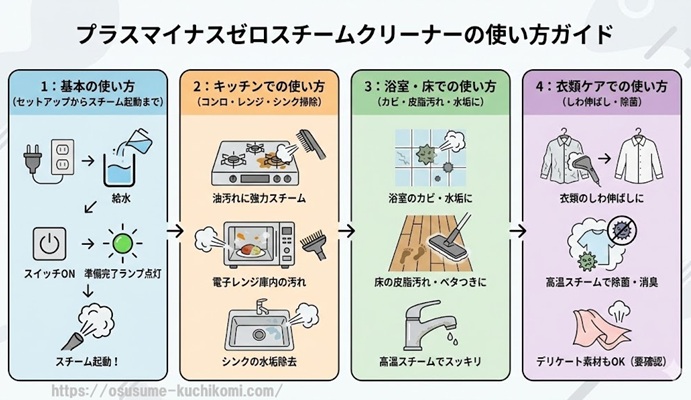 プラスマイナスゼロスチームクリーナーの使い方ガイド

1：基本の使い方
（セットアップからスチーム起動まで）

給水

スイッチON

準備完了ランプ点灯

スチーム起動！

2：キッチンでの使い方
（コンロ・レンジ・シンク掃除）

油汚れに強力スチーム

電子レンジ庫内の汚れ

シンクの水垢除去

3：浴室・床での使い方
（カビ・皮脂汚れ・水垢に）

浴室のカビ・水垢に

床の皮脂汚れ・ベタつきに

高温スチームでスッキリ

4：衣類ケアでの使い方
（しわ伸ばし・除菌）

衣類のしわ伸ばしに

高温スチームで除菌・消臭

デリケート素材もOK（要確認）

https://osusume-kuchikomi.com/